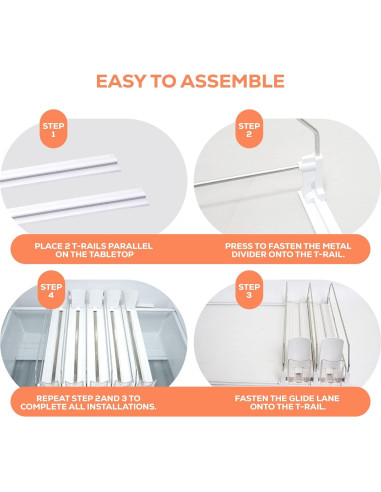 EASY TO ASSEMBLE

STEP 1

STEP 2

PLACE 2 T-RAILS PARALLEL ON THE TABLETOP

PRESS TO FASTEN THE METAL DIVIDER ONTO THE T-RAIL.

STEP 4

STEP 3

REPEAT STEP 2AND 3 TO COMPLETE ALL INSTALLATIONS.

FASTEN THE GLIDE LANE ONTO THE T-RAIL.