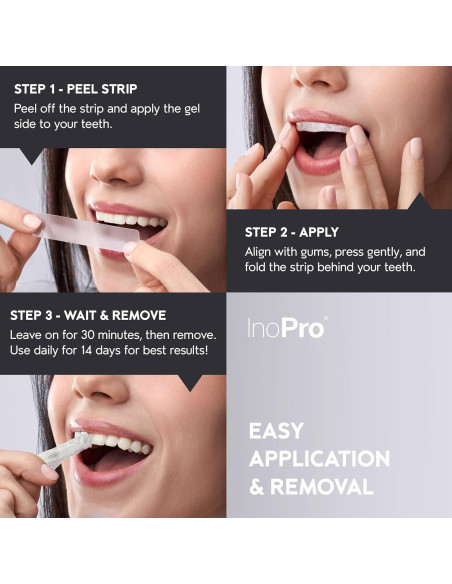 STEP 1 - PEEL STRIP
Peel off the strip and apply the gel side to your teeth.

STEP 2 - APPLY
Align with gums, press gently, and fold the strip behind your teeth.

STEP 3 - WAIT & REMOVE
Leave on for 30 minutes, then remove. Use daily for 14 days for best results!

InoPro®

EASY APPLICATION & REMOVAL