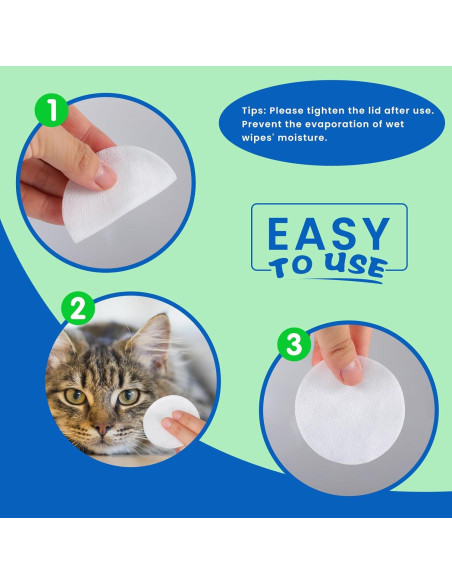 1

Tips: Please tighten the lid after use. Prevent the evaporation of wet wipes' moisture.

EASY
TO USE

2

3