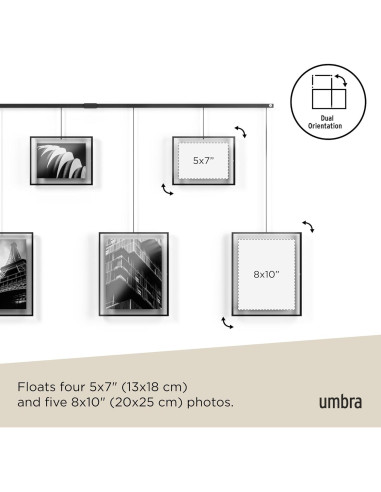 Dual Orientation

5x7"

8x10"

Floats four 5x7" (13x18 cm) and five 8x10" (20x25 cm) photos.

umbra