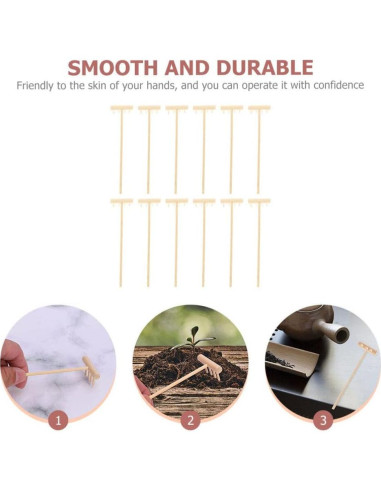 SMOOTH AND DURABLE

Friendly to the skin of your hands, and you can operate it with confidence

1

2

3