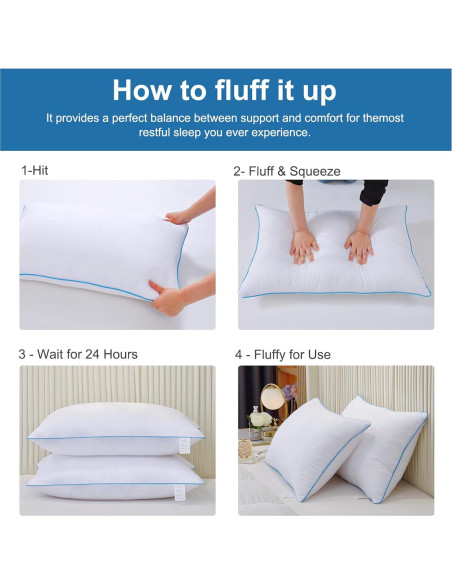 How to fluff it up

It provides a perfect balance between support and comfort for themost restful sleep you ever experience.

1-Hit

2- Fluff & Squeeze

3 - Wait for 24 Hours

4 - Fluffy for Use