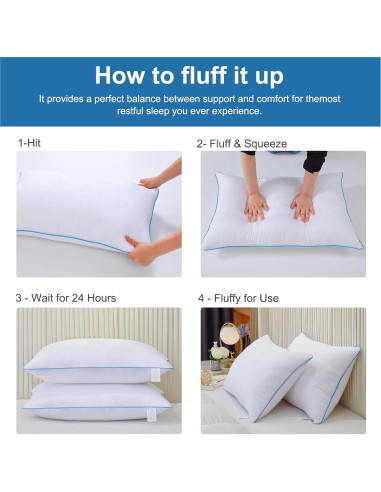 How to fluff it up

It provides a perfect balance between support and comfort for themost restful sleep you ever experience.

1-Hit

2- Fluff & Squeeze

3 - Wait for 24 Hours

4 - Fluffy for Use