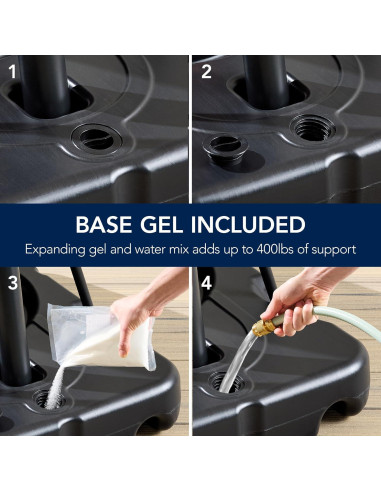 1

2

BASE GEL INCLUDED

Expanding gel and water mix adds up to 400lbs of support

3

4