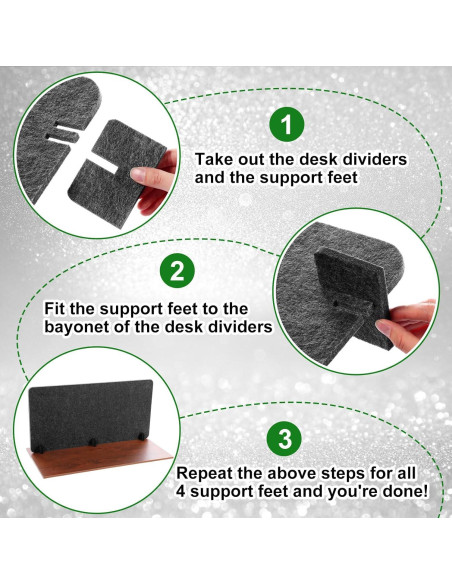 1

Take out the desk dividers and the support feet

2

Fit the support feet to the bayonet of the desk dividers

3

Repeat the above steps for all 4 support feet and you're done!