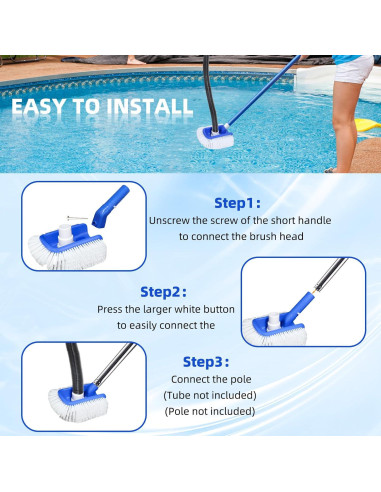 EASY TO INSTALL

Step1:
Unscrew the screw of the short handle to connect the brush head

Step2:
Press the larger white button to easily connect the

Step3:
Connect the pole
(Tube not included)
(Pole not included)