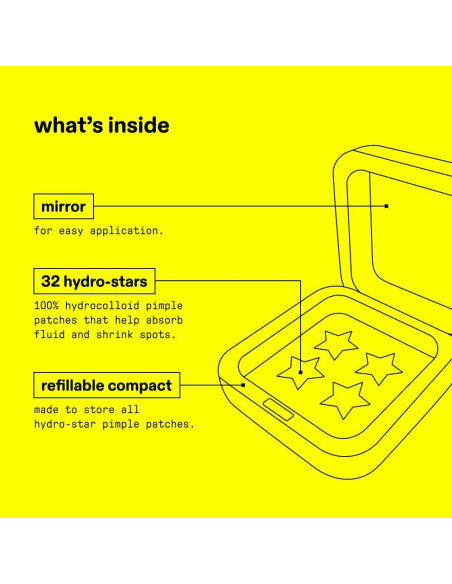 what's inside

mirror

for easy application.

32 hydro-stars

100% hydrocolloid pimple patches that help absorb fluid and shrink spots.

refillable compact

made to store all hydro-star pimple patches.