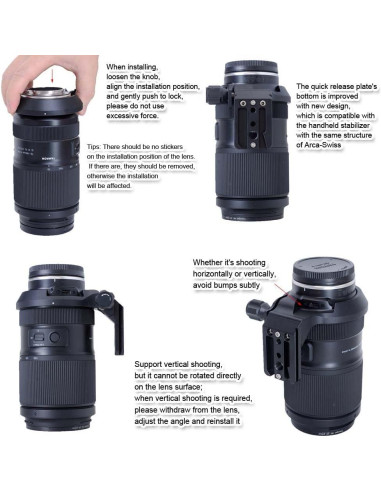 When installing, loosen the knob, align the installation position, and gently push to lock, please do not use excessive force.

Tips: There should be no stickers on the installation position of the lens. If there are, they should be removed, otherwise the installation will be affected.

The quick release plate's bottom is improved with new design, which is compatible with the handheld stabilizer with the same structure of Arca-Swiss

Whether it's shooting horizontally or vertically, avoid bumps subtly

Support vertical shooting, but it cannot be rotated directly on the lens surface; when vertical shooting is required, please withdraw from the lens, adjust the angle and reinstall it