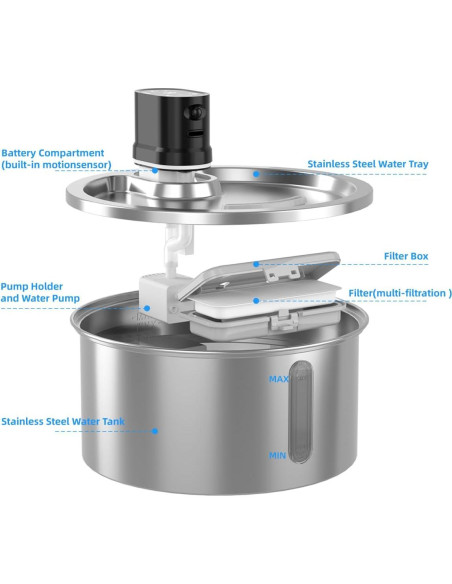 Battery Compartment
(built-in motionsensor)

Stainless Steel Water Tray

Filter Box

Pump Holder
and Water Pump

Filter(multi-filtration )

MAX

Stainless Steel Water Tank

MIN