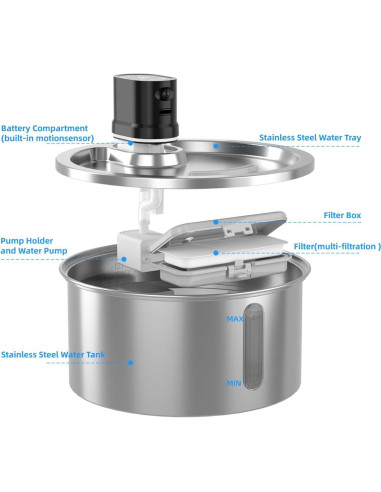 Battery Compartment
(built-in motionsensor)

Stainless Steel Water Tray

Filter Box

Pump Holder
and Water Pump

Filter(multi-filtration )

MAX

Stainless Steel Water Tank

MIN