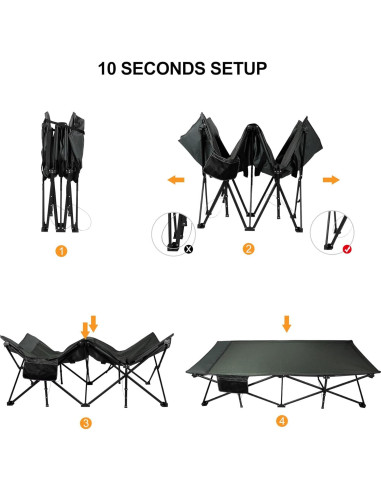 10 SECONDS SETUP

1

2

3

4