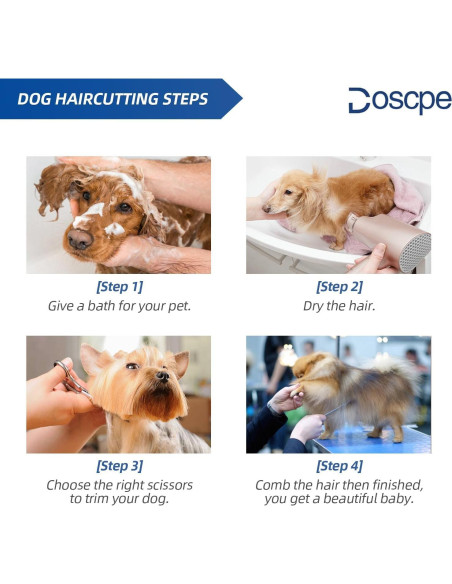 DOG HAIRCUTTING STEPS

Doscpe

[Step 1]
Give a bath for your pet.

[Step 2]
Dry the hair.

[Step 3]
Choose the right scissors to trim your dog.

[Step 4]
Comb the hair then finished, you get a beautiful baby.