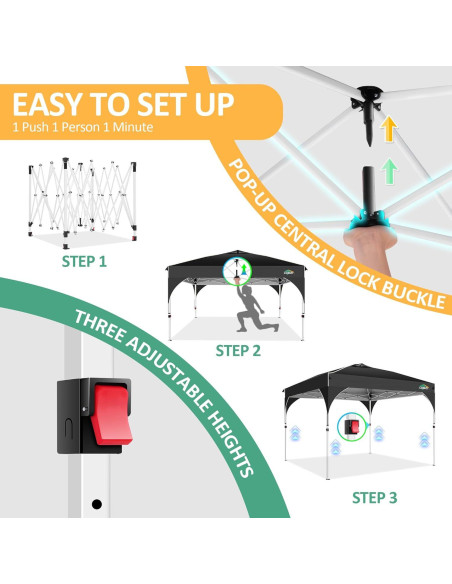 EASY TO SET UP
1 Push 1 Person 1 Minute

POP-UP CENTRAL LOCK BUCKLE

STEP 1

STEP 2

THREE ADJUSTABLE HEIGHTS

STEP 3