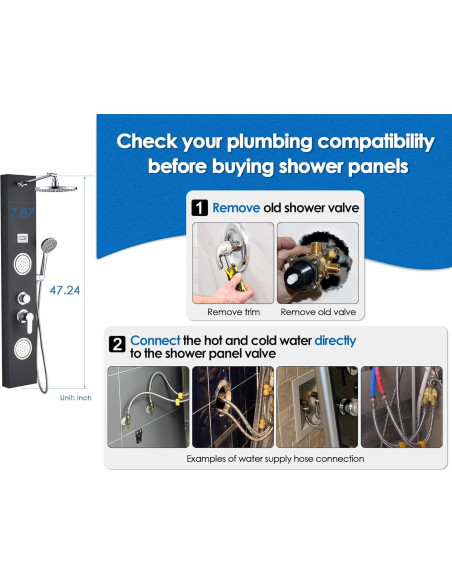 7.87

47.24

Unit: inch

Check your plumbing compatibility before buying shower panels

1 Remove old shower valve

Remove trim

Remove old valve

2 Connect the hot and cold water directly to the shower panel valve

Examples of water supply hose connection