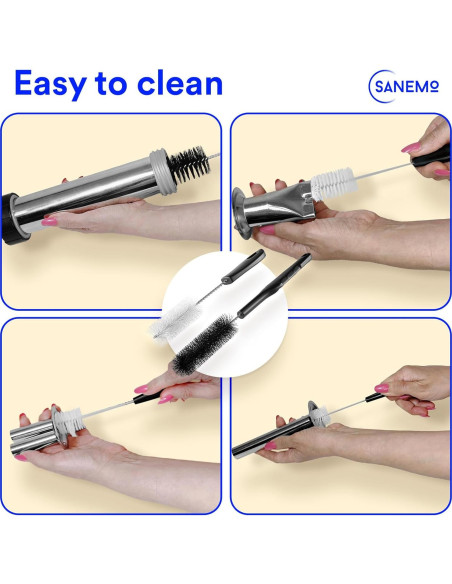 Easy to clean

SANEMO