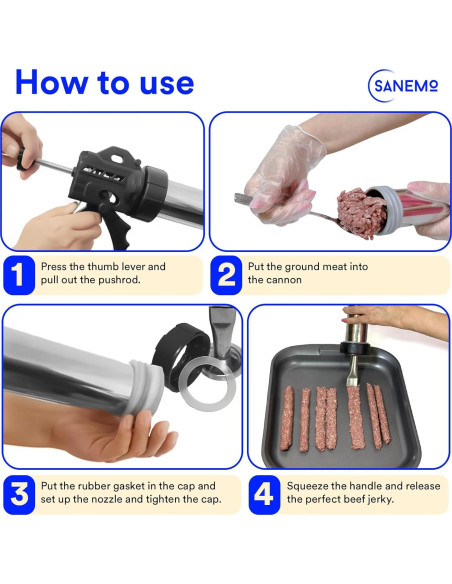 How to use

SANEMO

1 Press the thumb lever and pull out the pushrod.

2 Put the ground meat into the cannon

3 Put the rubber gasket in the cap and set up the nozzle and tighten the cap.

4 Squeeze the handle and release the perfect beef jerky.