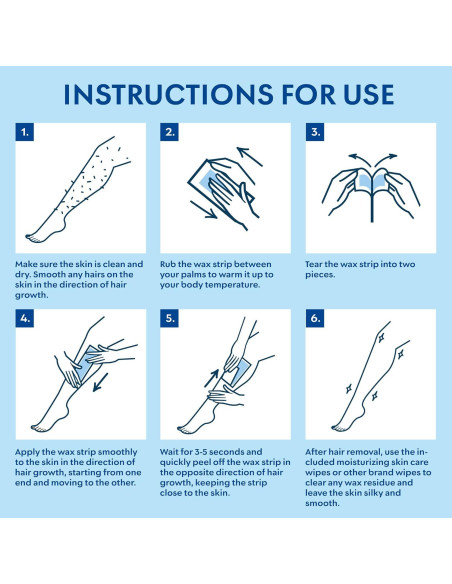 INSTRUCTIONS FOR USE

1.

Make sure the skin is clean and dry. Smooth any hairs on the skin in the direction of hair growth.

2.

Rub the wax strip between your palms to warm it up to your body temperature.

3.

Tear the wax strip into two pieces.

4.

Apply the wax strip smoothly to the skin in the direction of hair growth, starting from one end and moving to the other.

5.

Wait for 3-5 seconds and quickly peel off the wax strip in the opposite direction of hair growth, keeping the strip close to the skin.

6.

After hair removal, use the included moisturizing skin care wipes or other brand wipes to clear any wax residue and leave the skin silky and smooth.