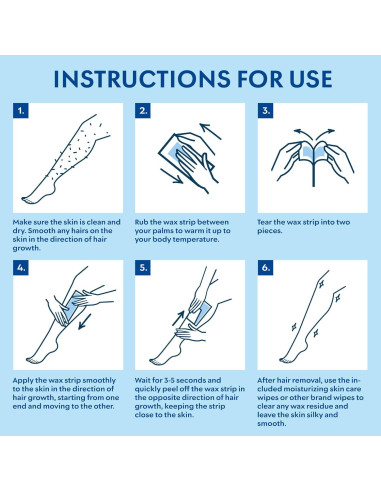 INSTRUCTIONS FOR USE

1.

Make sure the skin is clean and dry. Smooth any hairs on the skin in the direction of hair growth.

2.

Rub the wax strip between your palms to warm it up to your body temperature.

3.

Tear the wax strip into two pieces.

4.

Apply the wax strip smoothly to the skin in the direction of hair growth, starting from one end and moving to the other.

5.

Wait for 3-5 seconds and quickly peel off the wax strip in the opposite direction of hair growth, keeping the strip close to the skin.

6.

After hair removal, use the included moisturizing skin care wipes or other brand wipes to clear any wax residue and leave the skin silky and smooth.