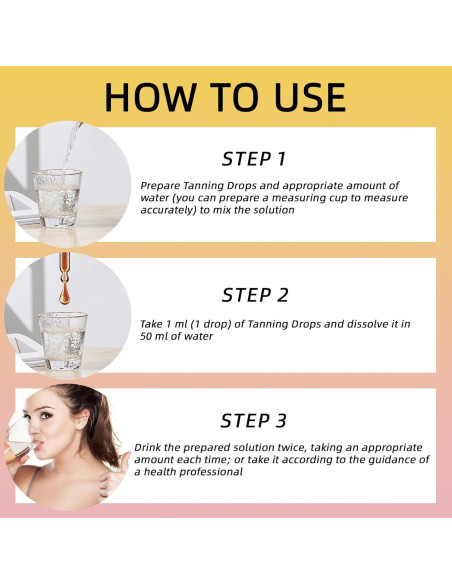 HOW TO USE

STEP 1

Prepare Tanning Drops and appropriate amount of water (you can prepare a measuring cup to measure accurately) to mix the solution

STEP 2

Take 1 ml (1 drop) of Tanning Drops and dissolve it in 50 ml of water

STEP 3

Drink the prepared solution twice, taking an appropriate amount each time; or take it according to the guidance of a health professional