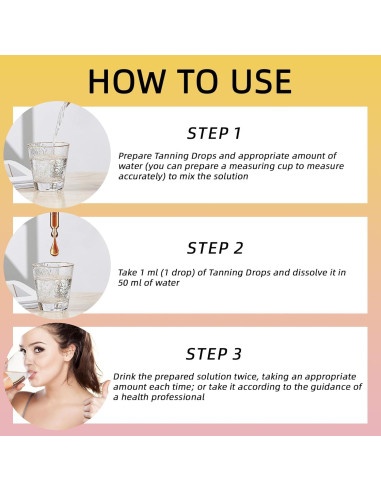 HOW TO USE

STEP 1

Prepare Tanning Drops and appropriate amount of water (you can prepare a measuring cup to measure accurately) to mix the solution

STEP 2

Take 1 ml (1 drop) of Tanning Drops and dissolve it in 50 ml of water

STEP 3

Drink the prepared solution twice, taking an appropriate amount each time; or take it according to the guidance of a health professional