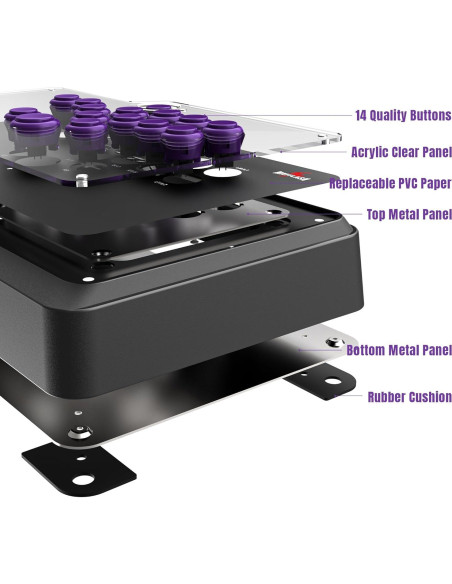 14 Quality Buttons
Acrylic Clear Panel
Replaceable PVC Paper
Top Metal Panel
Bottom Metal Panel
Rubber Cushion