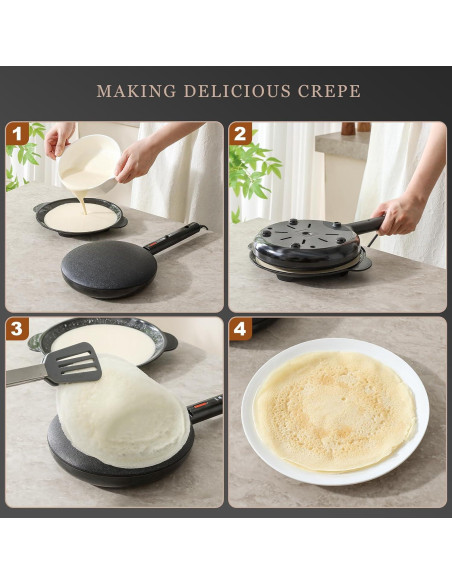 MAKING DELICIOUS CREPE

1

2

3

4