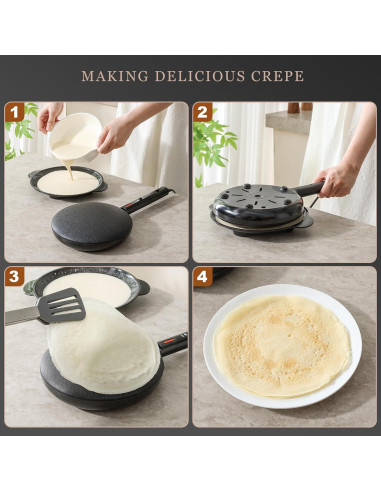 MAKING DELICIOUS CREPE

1

2

3

4