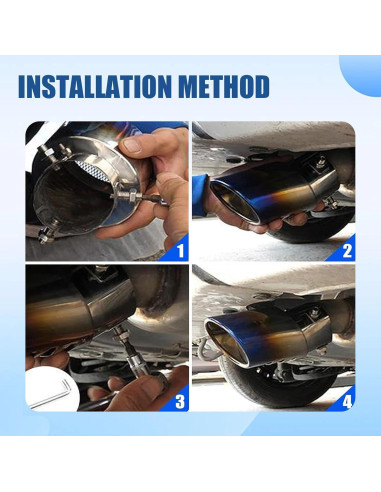 INSTALLATION METHOD

1

2

3

4