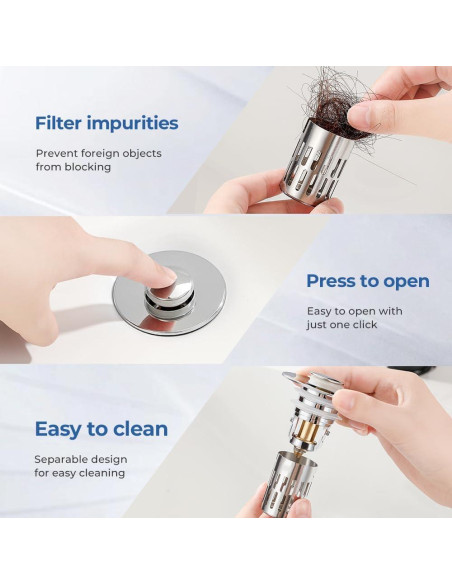 Filter impurities

Prevent foreign objects from blocking

Press to open

Easy to open with just one click

Easy to clean

Separable design for easy cleaning