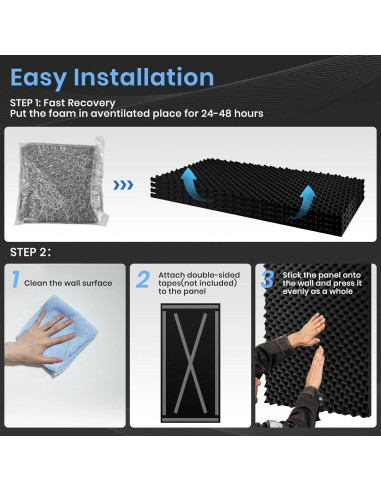 Easy Installation

STEP 1: Fast Recovery
Put the foam in aventilated place for 24-48 hours

STEP 2:

1 Clean the wall surface

2 Attach double-sided tapes(not included) to the panel

3 Stick the panel onto the wall and press it evenly as a whole