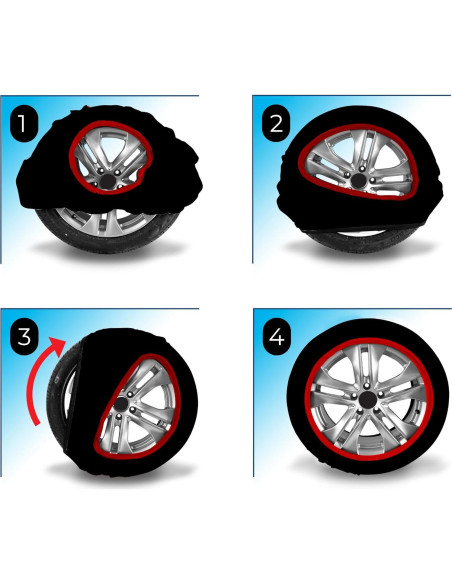 1

2

3

4