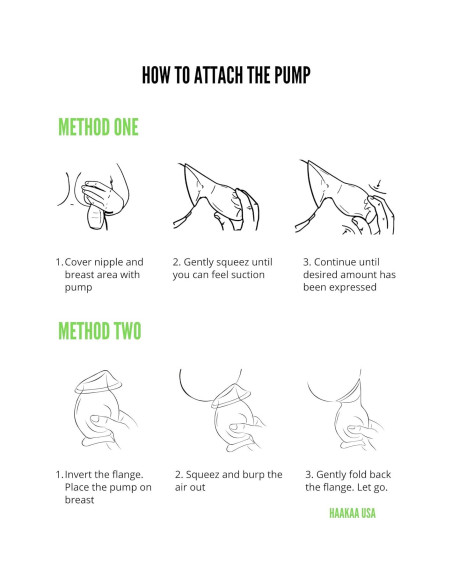 HOW TO ATTACH THE PUMP

METHOD ONE

1. Cover nipple and breast area with pump

2. Gently squeez until you can feel suction

3. Continue until desired amount has been expressed

METHOD TWO

1. Invert the flange. Place the pump on breast

2. Squeez and burp the air out

3. Gently fold back the flange. Let go.

HAAKAA USA