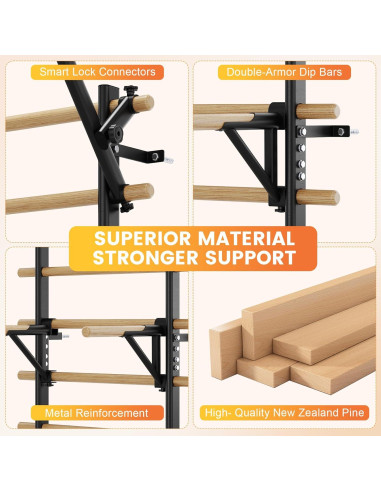 Smart Lock Connectors

Double-Armor Dip Bars

SUPERIOR MATERIAL
STRONGER SUPPORT

Metal Reinforcement

High- Quality New Zealand Pine