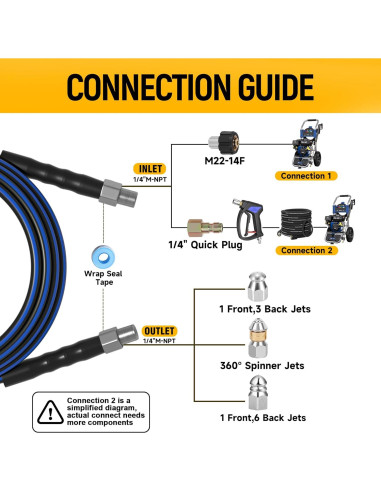 CONNECTION GUIDE

INLET
1/4"M-NPT

M22-14F

Connection 1

1/4" Quick Plug

Connection 2

Wrap Seal Tape

OUTLET
1/4"M-NPT

1 Front,3 Back Jets

360° Spinner Jets

1 Front,6 Back Jets

Connection 2 is a simplified diagram, actual connect needs more components