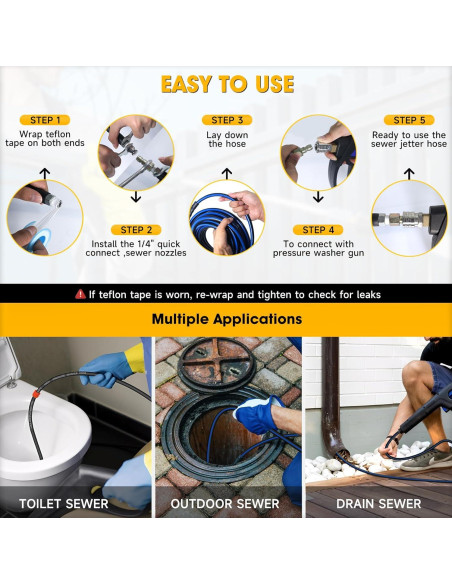 EASY TO USE

STEP 1
Wrap teflon tape on both ends

STEP 2
Install the 1/4" quick connect ,sewer nozzles

STEP 3
Lay down the hose

STEP 4
To connect with pressure washer gun

STEP 5
Ready to use the sewer jetter hose

If teflon tape is worn, re-wrap and tighten to check for leaks

Multiple Applications

TOILET SEWER

OUTDOOR SEWER

DRAIN SEWER