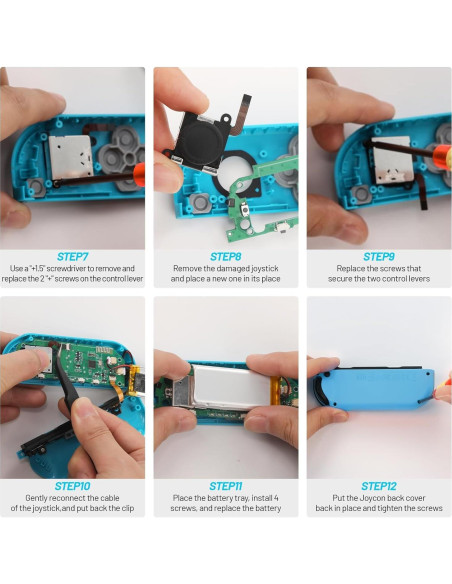 STEP7
Use a "+1.5" screwdriver to remove and replace the 2 "+" screws on the control lever

STEP8
Remove the damaged joystick and place a new one in its place

STEP9
Replace the screws that secure the two control levers

STEP10
Gently reconnect the cable of the joystick,and put back the clip

STEP11
Place the battery tray, install 4 screws, and replace the battery

STEP12
Put the Joycon back cover back in place and tighten the screws