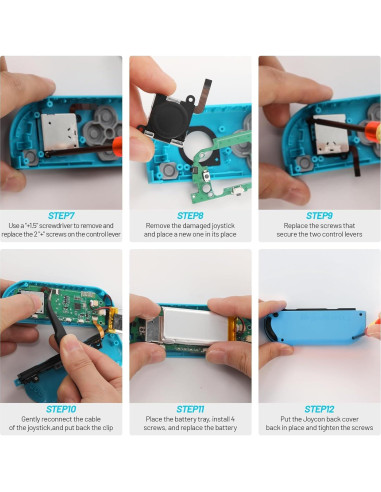 STEP7
Use a "+1.5" screwdriver to remove and replace the 2 "+" screws on the control lever

STEP8
Remove the damaged joystick and place a new one in its place

STEP9
Replace the screws that secure the two control levers

STEP10
Gently reconnect the cable of the joystick,and put back the clip

STEP11
Place the battery tray, install 4 screws, and replace the battery

STEP12
Put the Joycon back cover back in place and tighten the screws