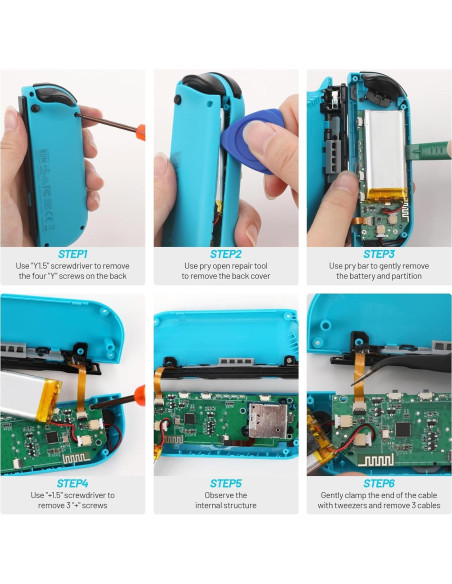 STEP1
Use "Y1.5" screwdriver to remove the four "Y" screws on the back

STEP2
Use pry open repair tool to remove the back cover

STEP3
Use pry bar to gently remove the battery and partition

STEP4
Use "+1.5" screwdriver to remove 3 "+" screws

STEP5
Observe the internal structure

STEP6
Gently clamp the end of the cable with tweezers and remove 3 cables