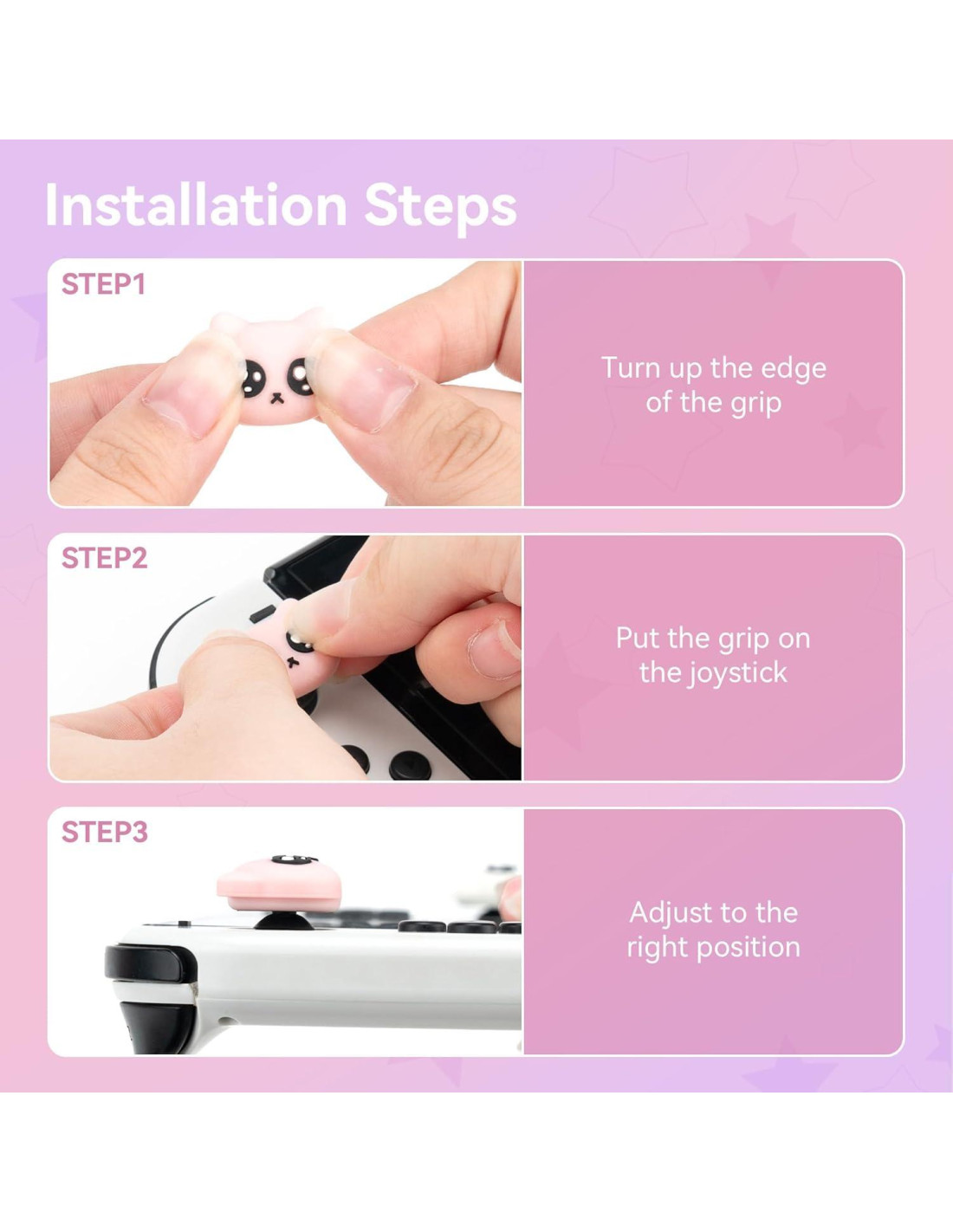 Installation Steps

STEP1

Turn up the edge of the grip

STEP2

Put the grip on the joystick

STEP3

Adjust to the right position