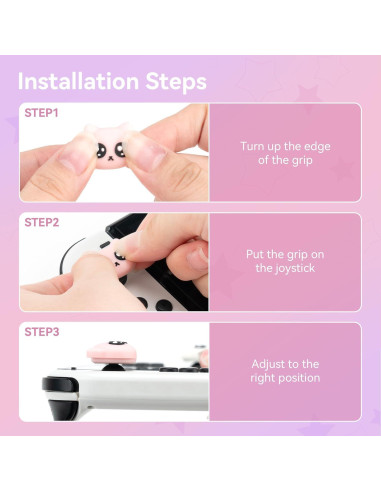 Installation Steps

STEP1

Turn up the edge of the grip

STEP2

Put the grip on the joystick

STEP3

Adjust to the right position