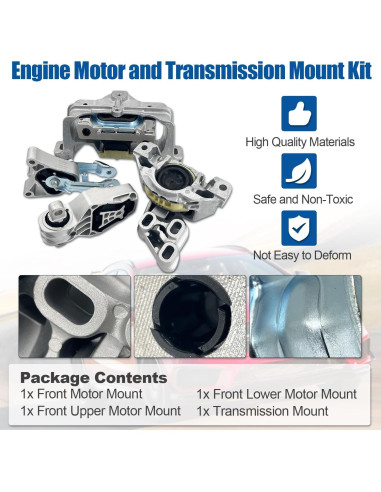 Engine Motor and Transmission Mount Kit

High Quality Materials

Safe and Non-Toxic

Not Easy to Deform

Package Contents

1x Front Motor Mount

1x Front Upper Motor Mount

1x Front Lower Motor Mount

1x Transmission Mount