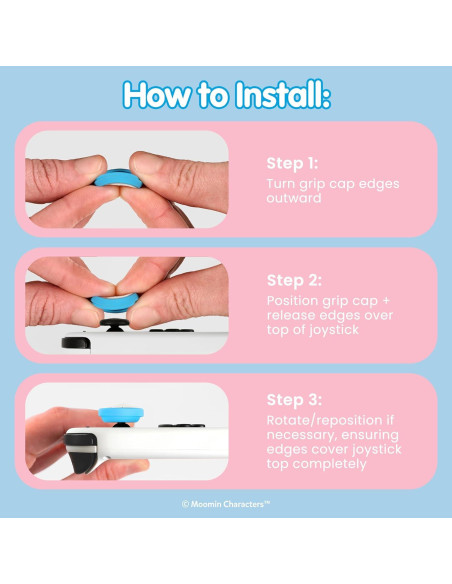 How to Install:

Step 1:
Turn grip cap edges outward

Step 2:
Position grip cap + release edges over top of joystick

Step 3:
Rotate/reposition if necessary, ensuring edges cover joystick top completely

© Moomin Characters™