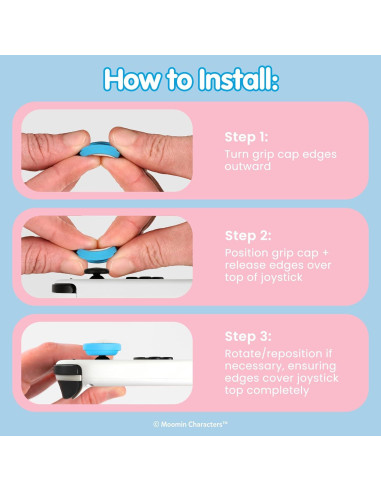 How to Install:

Step 1:
Turn grip cap edges outward

Step 2:
Position grip cap + release edges over top of joystick

Step 3:
Rotate/reposition if necessary, ensuring edges cover joystick top completely

© Moomin Characters™