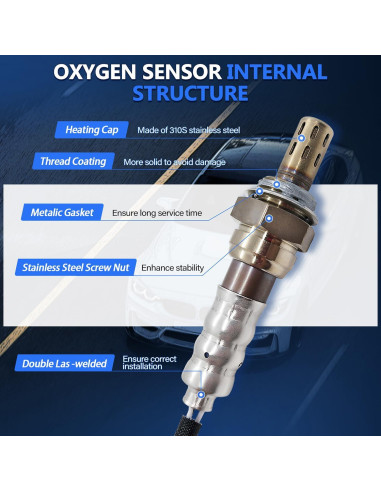 OXYGEN SENSOR INTERNAL STRUCTURE

Heating Cap
Made of 310S stainless steel

Thread Coating
More solid to avoid damage

Metalic Gasket
Ensure long service time

Stainless Steel Screw Nut
Enhance stability

Double Las -welded
Ensure correct installation