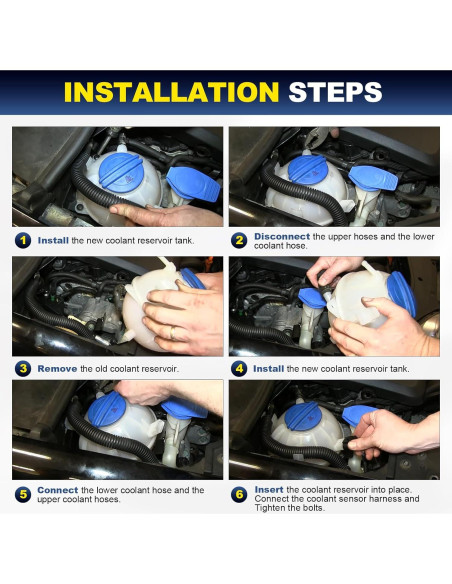 INSTALLATION STEPS

1 Install the new coolant reservoir tank.

2 Disconnect the upper hoses and the lower coolant hose.

3 Remove the old coolant reservoir.

4 Install the new coolant reservoir tank.

5 Connect the lower coolant hose and the upper coolant hoses.

6 Insert the coolant reservoir into place. Connect the coolant sensor harness and Tighten the bolts.