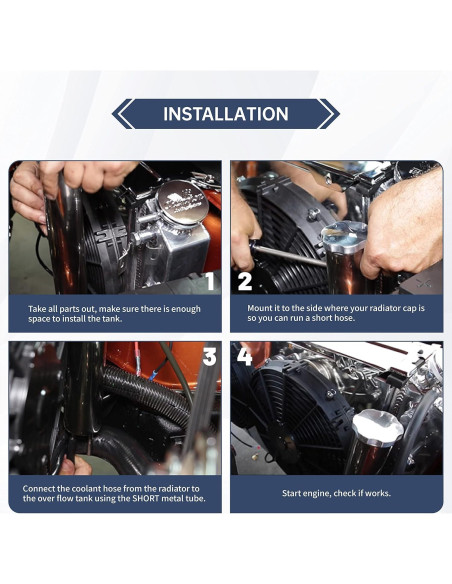 INSTALLATION

1

Take all parts out, make sure there is enough space to install the tank.

2

Mount it to the side where your radiator cap is so you can run a short hose.

3

Connect the coolant hose from the radiator to the over flow tank using the SHORT metal tube.

4

Start engine, check if works.