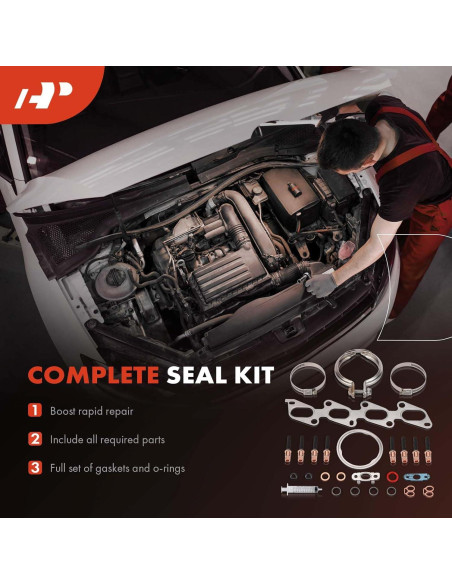 COMPLETE SEAL KIT

1 Boost rapid repair

2 Include all required parts

3 Full set of gaskets and o-rings