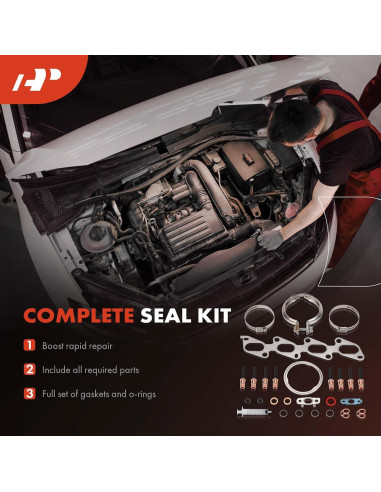 COMPLETE SEAL KIT

1 Boost rapid repair

2 Include all required parts

3 Full set of gaskets and o-rings