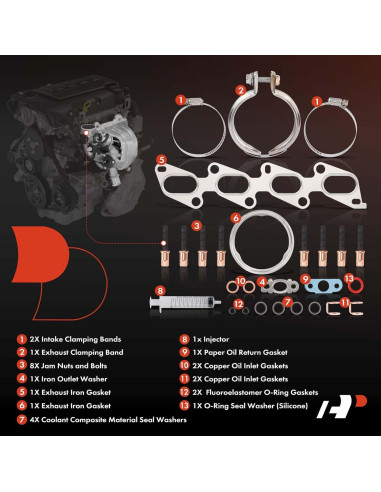 1
2
1
5
3
6
10
4
9
13
8
12
7
11

1 2X Intake Clamping Bands
2 1X Exhaust Clamping Band
3 8X Jam Nuts and Bolts
4 1X Iron Outlet Washer
5 1X Exhaust Iron Gasket
6 1X Exhaust Iron Gasket
7 4X Coolant Composite Material Seal Washers

8 1x Injector
9 1X Paper Oil Return Gasket
10 2X Copper Oil Inlet Gaskets
11 2X Copper Oil Inlet Gaskets
12 2X Fluoroelastomer O-Ring Gaskets
13 1X O-Ring Seal Washer (Silicone)