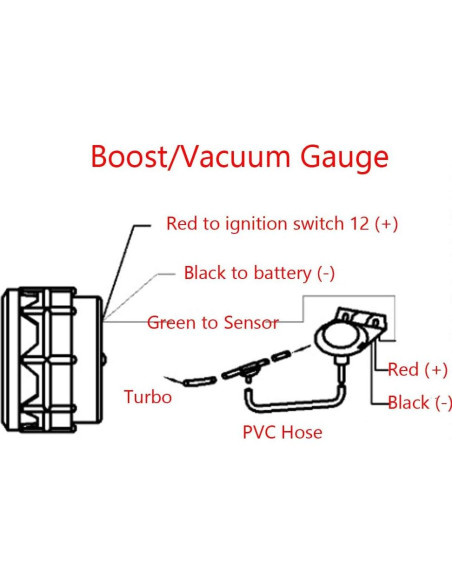 Boost/Vacuum Gauge

Red to ignition switch 12 (+)

Black to battery (-)

Green to Sensor

Red (+)

Black (-)

Turbo

PVC Hose